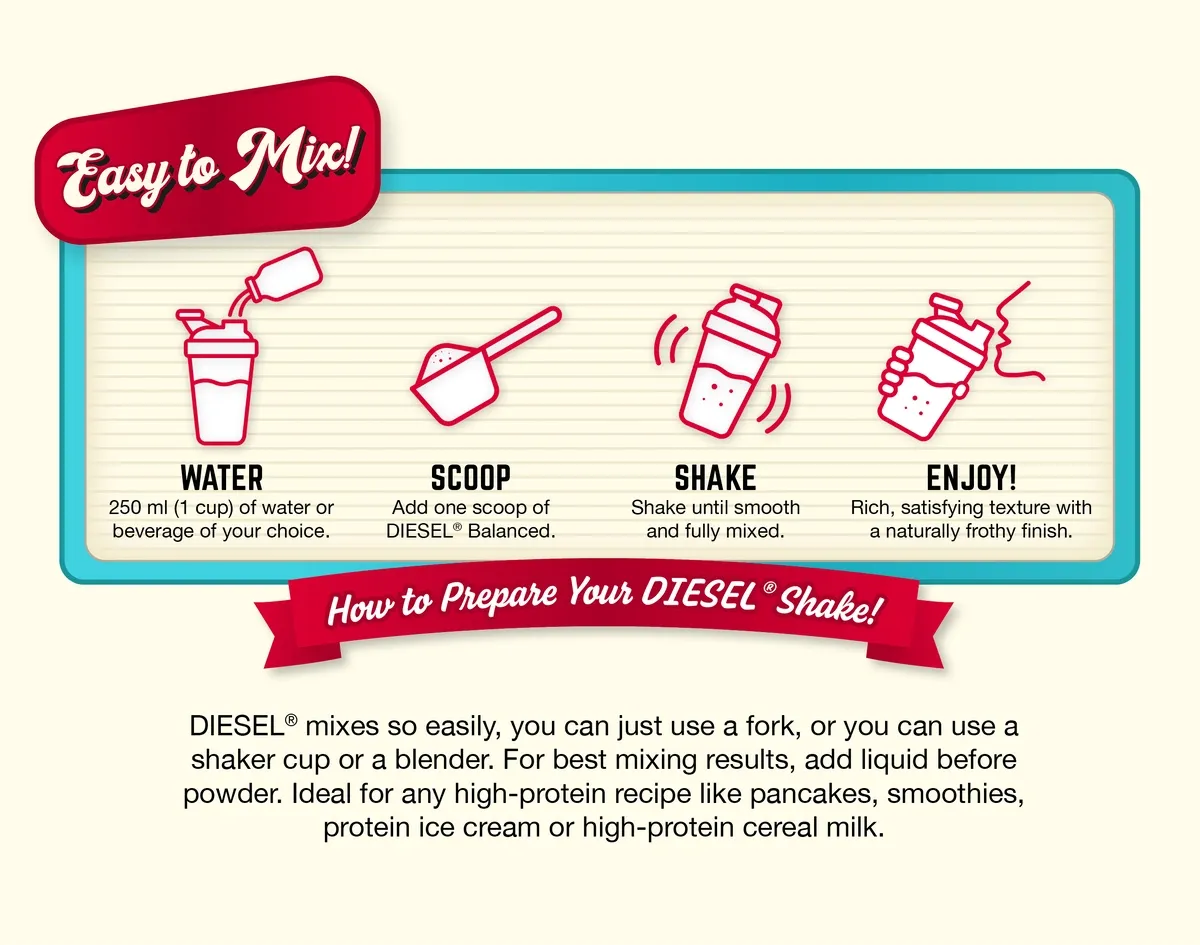 Easy to Mix!

WATER
250 ml (1 cup) of water or beverage of your choice.

SCOOP
Add one scoop of DIESEL® Balanced.

SHAKE
Shake until smooth and fully mixed.

ENJOY!
Rich, satisfying texture with a naturally frothy finish.

How to Prepare Your DIESEL® Shake!

DIESEL® mixes so easily, you can just use a fork, or you can use a shaker cup or a blender. For best mixing results, add liquid before powder. Ideal for any high-protein recipe like pancakes, smoothies, protein ice cream or high-protein cereal milk.